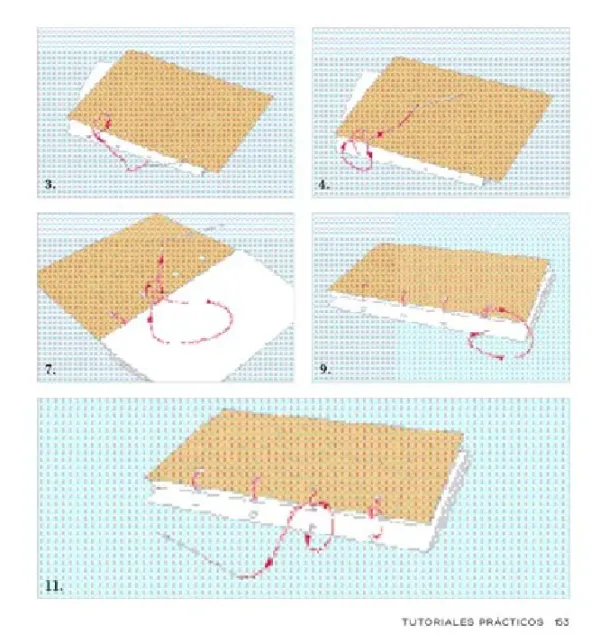 3.

4.

7.

9.

11.

TUTORIALES PRÁCTICOS 153